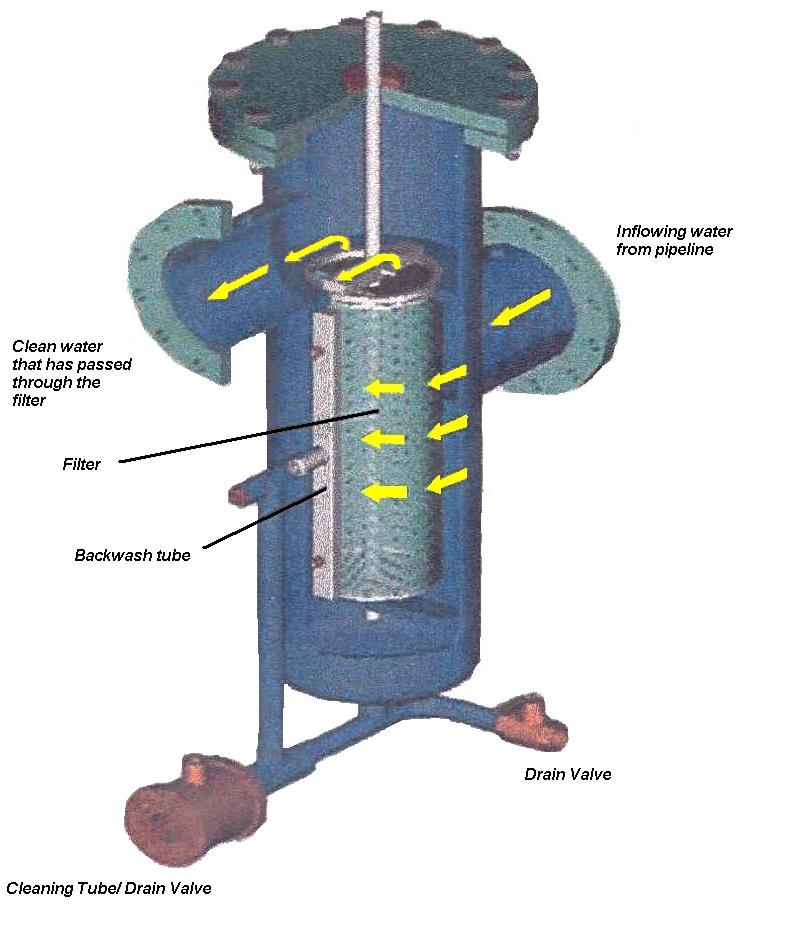 Inflowing water from pipeline

Clean water that has passed through the filter

Filter

Backwash tube

Drain Valve

Cleaning Tube/ Drain Valve