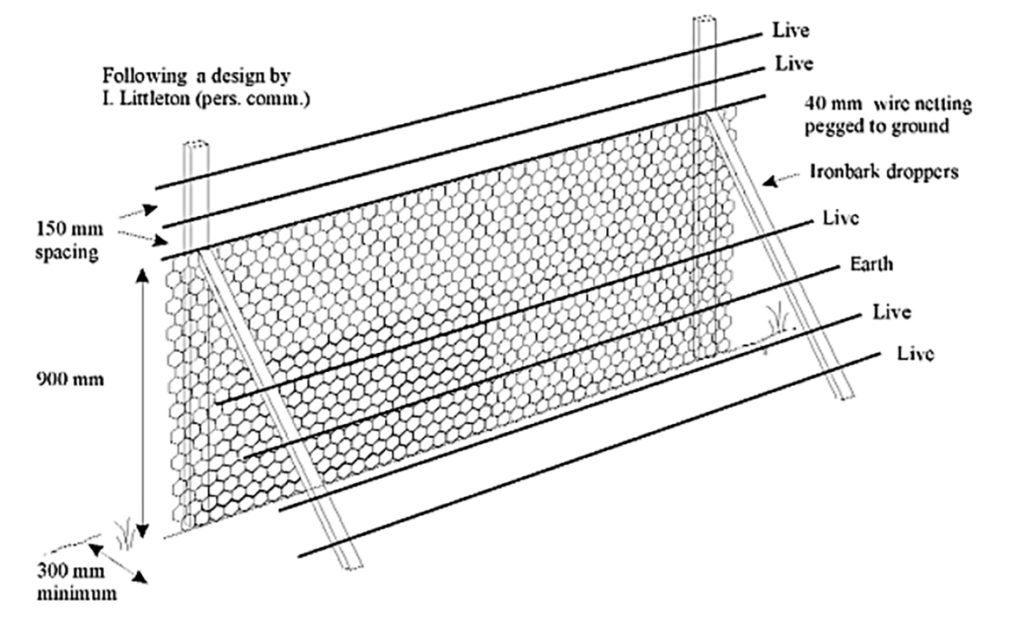 Following a design by
I. Littleton (pers. comm.)

Live

Live

40 mm wire netting
pegged to ground

Ironbark droppers

150 mm
spacing

Live

Earth

Live

Live

900 mm

300 mm
minimum